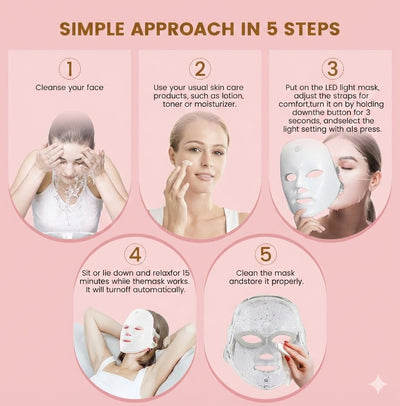 SIMPLE APPROACH IN 5 STEPS

1
Cleanse your face

2
Use your usual skin care products, such as lotion, toner or moisturizer.

3
Put on the LED light mask, adjust the straps for comfort,turn it on by holding downthe button for 3 seconds, andselect the light setting with als press.

4
Sit or lie down and relaxfor 15 minutes while themask works. It will turnoff automatically.

5
Clean the mask andstore it properly.